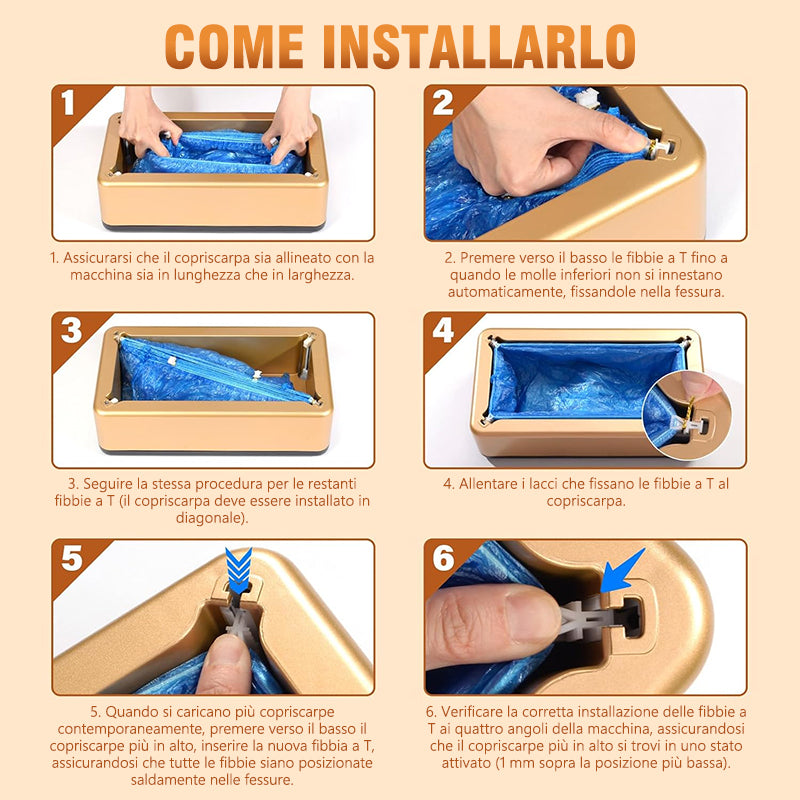 COME INSTALLARLO

1

1. Assicurarsi che il copriscarpa sia allineato con la macchina sia in lunghezza che in larghezza.

2

2. Premere verso il basso le fibbie a T fino a quando le molle inferiori non si innestano automaticamente, fissandole nella fessura.

3

3. Seguire la stessa procedura per le restanti fibbie a T (il copriscarpa deve essere installato in diagonale).

4

4. Allentare i lacci che fissano le fibbie a T al copriscarpa.

5

5. Quando si caricano più copriscarpe contemporaneamente, premere verso il basso il copriscarpe più in alto, inserire la nuova fibbia a T, assicurandosi che tutte le fibbie siano posizionate saldamente nelle fessure.

6

6. Verificare la corretta installazione delle fibbie a T ai quattro angoli della macchina, assicurandosi che il copriscarpe più in alto si trovi in uno stato attivato (1 mm sopra la posizione più bassa).